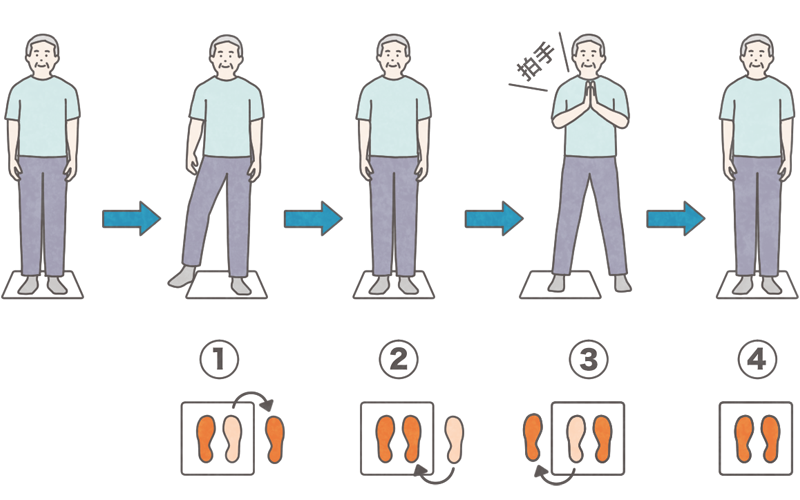 拍手

①

②

③

④